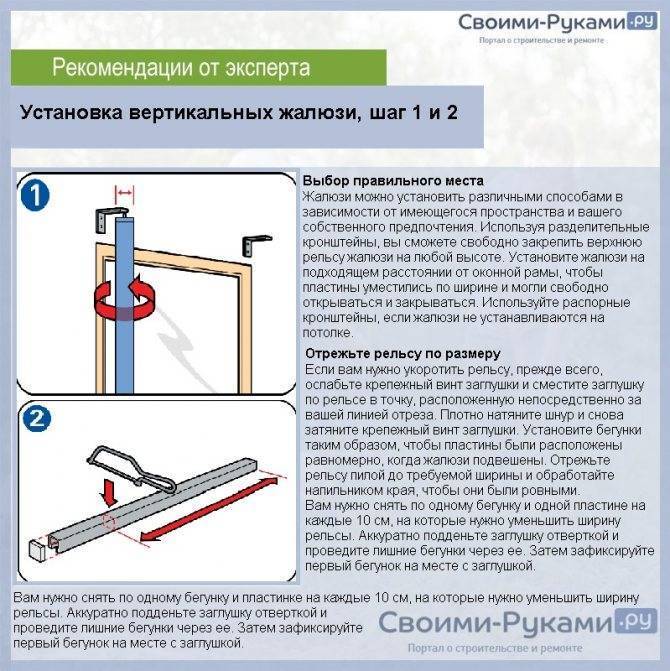 Своими-Руками.ру
Портал о строительстве и ремонте

Рекомендации от эксперта

Установка вертикальных жалюзи, шаг 1 и 2

1

2

Выбор правильного места
Жалюзи можно установить различными способами в зависимости от имеющегося пространства и вашего собственного предпочтения. Используя разделительные кронштейны, вы сможете свободно закрепить верхнюю рельсу жалюзи на любой высоте. Установите жалюзи на подходящем расстоянии от оконной рамы, чтобы пластины уместились по ширине и могли свободно открываться и закрываться. Используйте распорные кронштейны, если жалюзи не устанавливаются на потолке.

Отрежьте рельсу по размеру
Если вам нужно укоротить рельсу, прежде всего, ослабьте крепежный винт заглушки и сместите заглушку по рельсе в точку, расположенную непосредственно за вашей линией отреза. Плотно натяните шнур и снова затяните крепежный винт заглушки. Установите бегунки таким образом, чтобы пластины были расположены равномерно, когда жалюзи подвешены. Отрежьте рельсу пилой до требуемой ширины и обработайте напильником края, чтобы они были ровными.
Вам нужно снять по одному бегунку и одной пластине на каждые 10 см, на которые нужно уменьшить ширину рельсы. Аккуратно подденьте заглушку отверткой и проведите лишние бегунки через ее. Затем зафиксируйте первый бегунок на месте с заглушкой.

Вам нужно снять по одному бегунку и пластинке на каждые 10 см, на которые нужно уменьшить ширину рельсы. Аккуратно подденьте заглушку отверткой и проведите лишние бегунки через ее. Затем зафиксируйте первый бегунок на месте с заглушкой.

Своими-Руками.ру
Портал о строительстве и ремонте