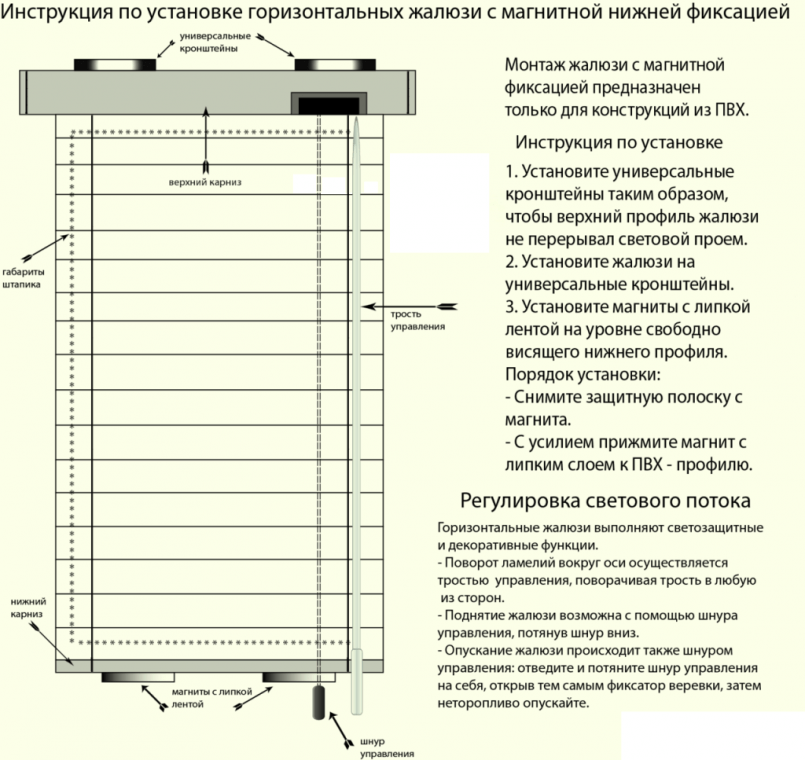 Инструкция по установке горизонтальных жалюзи с магнитной нижней фиксацией

универсальные кронштейны

верхний карниз

габариты штапика

трость управления

нижний карниз

магниты с липкой лентой

шнур управления

Монтаж жалюзи с магнитной фиксацией предназначен только для конструкций из ПВХ.

Инструкция по установке

1. Установите универсальные кронштейны таким образом, чтобы верхний профиль жалюзи не перерывал световой проем.
2. Установите жалюзи на универсальные кронштейны.
3. Установите магниты с липкой лентой на уровне свободно висящего нижнего профиля.
Порядок установки:
- Снимите защитную полоску с магнита.
- С усилием прижмите магнит с липким слоем к ПВХ - профилю.

Регулировка светового потока

Горизонтальные жалюзи выполняют светозащитные и декоративные функции.
- Поворот ламелий вокруг оси осуществляется тростью управления, поворачивая трость в любую из сторон.
- Поднятие жалюзи возможна с помощью шнура управления, потянув шнур вниз.
- Опускание жалюзи происходит также шнуром управления: отведите и потяните шнур управления на себя, открыв тем самым фиксатор веревки, затем неторопливо опускайте.