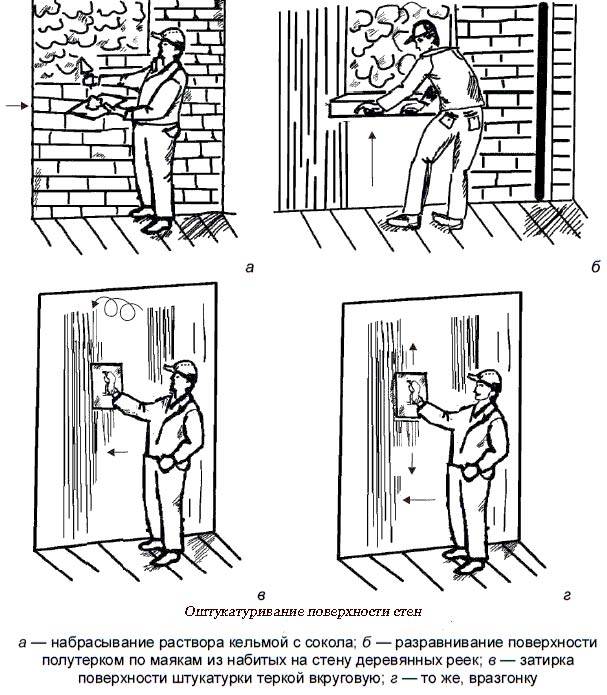 а

б

в

г

Оштукатуривание поверхности стен

а — набрасывание раствора кельмой с сокола; б — разравнивание поверхности полутерком по маякам из набитых на стену деревянных реек; в — затирка поверхности штукатурки теркой вкруговую; г — то же, вразгонку