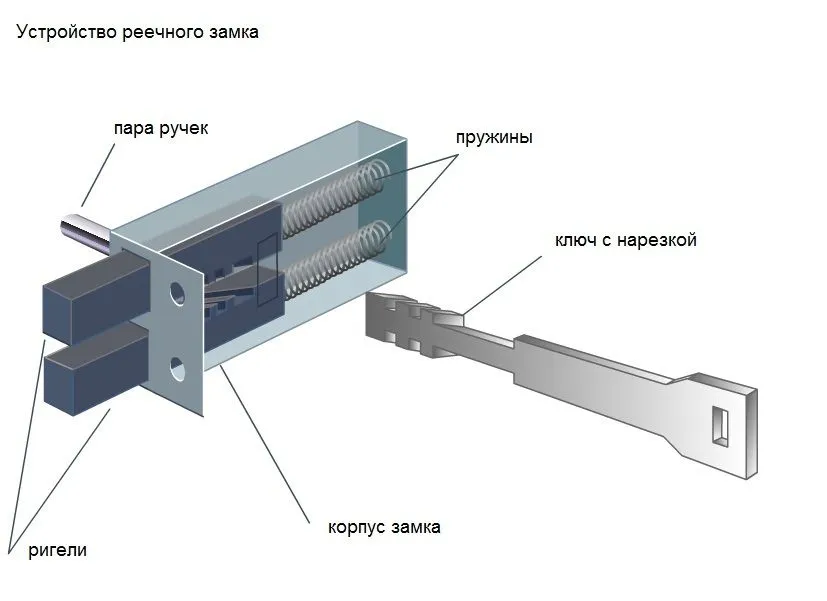 Устройство реечного замка

пара ручек

пружины

ключ с нарезкой

корпус замка

ригели