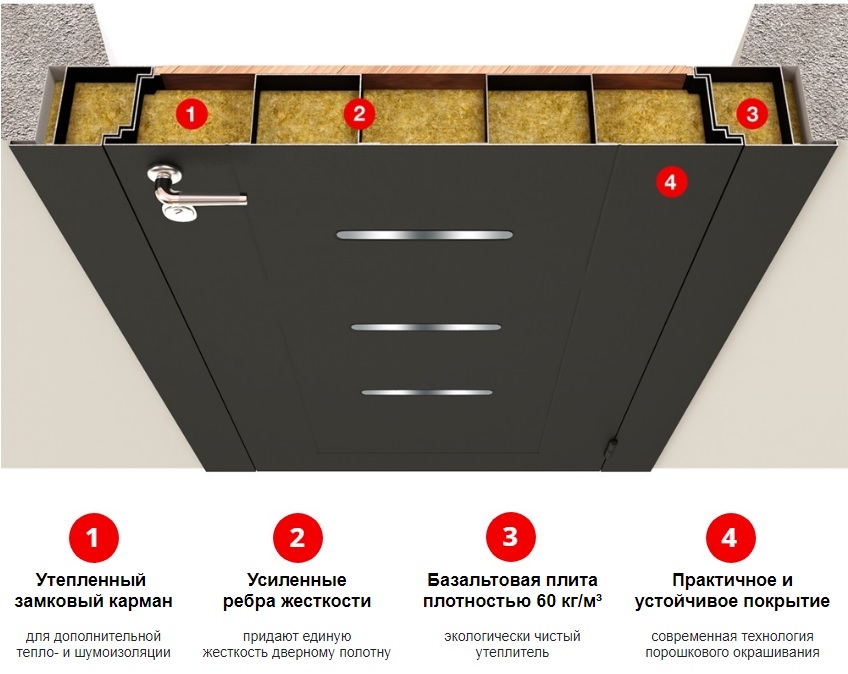 1

2

3

4

1

Утепленный замковый карман

для дополнительной тепло- и шумоизоляции

2

Усиленные ребра жесткости

придают единую жесткость дверному полотну

3

Базальтовая плита плотностью 60 кг/м³

экологически чистый утеплитель

4

Практичное и устойчивое покрытие

современная технология порошкового окрашивания